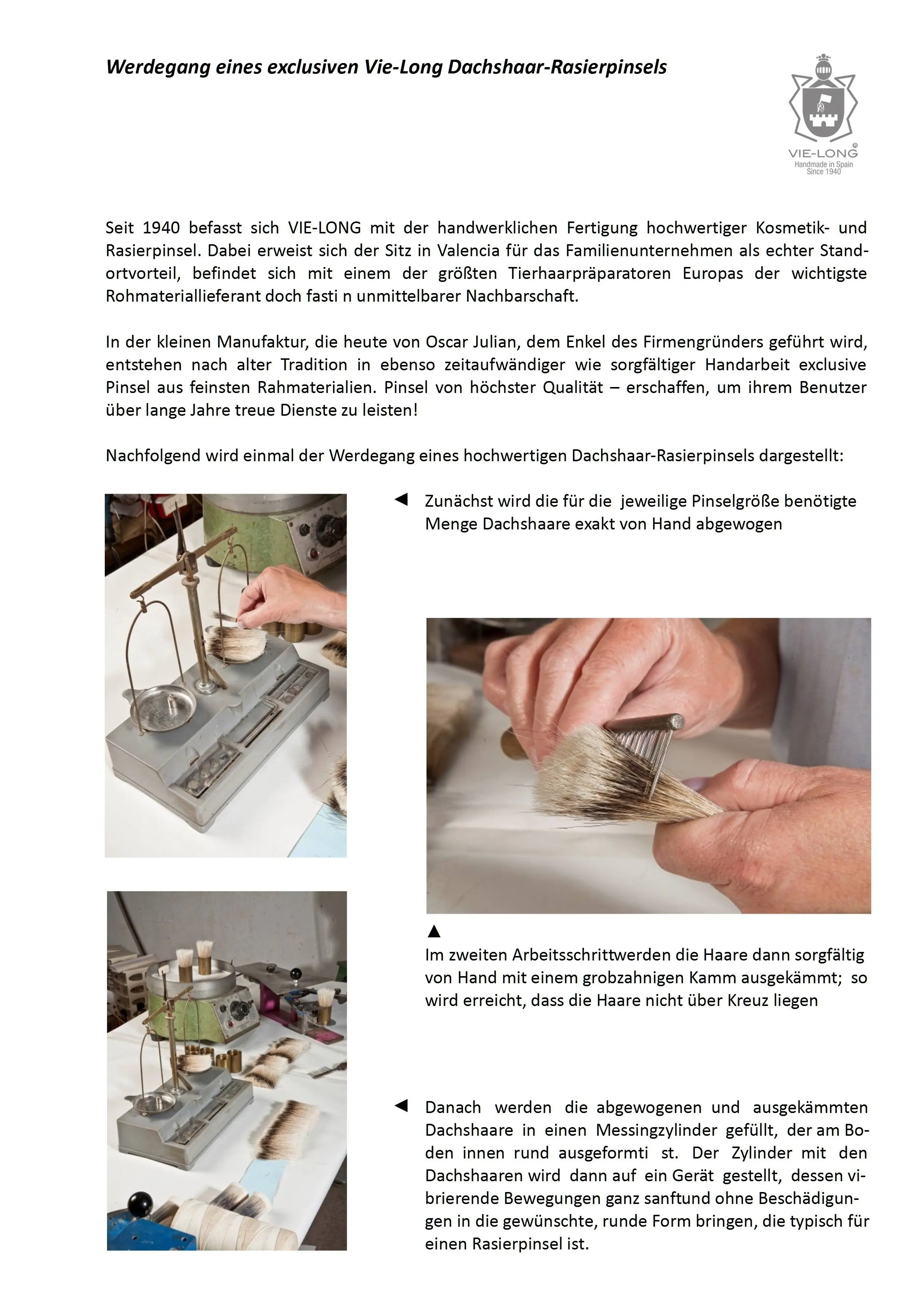 Werdegang eines exclusiven Vie-Long Dachshaar-Rasierpinsels

VIE-LONG®
Handmade in Spain
Since 1940

Seit 1940 befasst sich VIE-LONG mit der handwerklichen Fertigung hochwertiger Kosmetik- und Rasierpinsel. Dabei erweist sich der Sitz in Valencia für das Familienunternehmen als echter Standortvorteil, befindet sich mit einem der größten Tierhaarpräparatoren Europas der wichtigste Rohmateriallieferant doch fasti n unmittelbarer Nachbarschaft.

In der kleinen Manufaktur, die heute von Oscar Julian, dem Enkel des Firmengründers geführt wird, entstehen nach alter Tradition in ebenso zeitaufwändiger wie sorgfältiger Handarbeit exclusive Pinsel aus feinsten Rahmaterialien. Pinsel von höchster Qualität – erschaffen, um ihrem Benutzer über lange Jahre treue Dienste zu leisten!

Nachfolgend wird einmal der Werdegang eines hochwertigen Dachshaar-Rasierpinsels dargestellt:

◄ Zunächst wird die für die jeweilige Pinselgröße benötigte Menge Dachshaare exakt von Hand abgewogen

▲
Im zweiten Arbeitsschrittwerden die Haare dann sorgfältig von Hand mit einem grobzahnigen Kamm ausgekämmt; so wird erreicht, dass die Haare nicht über Kreuz liegen

◄ Danach werden die abgewogenen und ausgekämmten Dachshaare in einen Messingzylinder gefüllt, der am Boden innen rund ausgeformti st. Der Zylinder mit den Dachshaaren wird dann auf ein Gerät gestellt, dessen vibrierende Bewegungen ganz sanftund ohne Beschädigungen in die gewünschte, runde Form bringen, die typisch für einen Rasierpinsel ist.